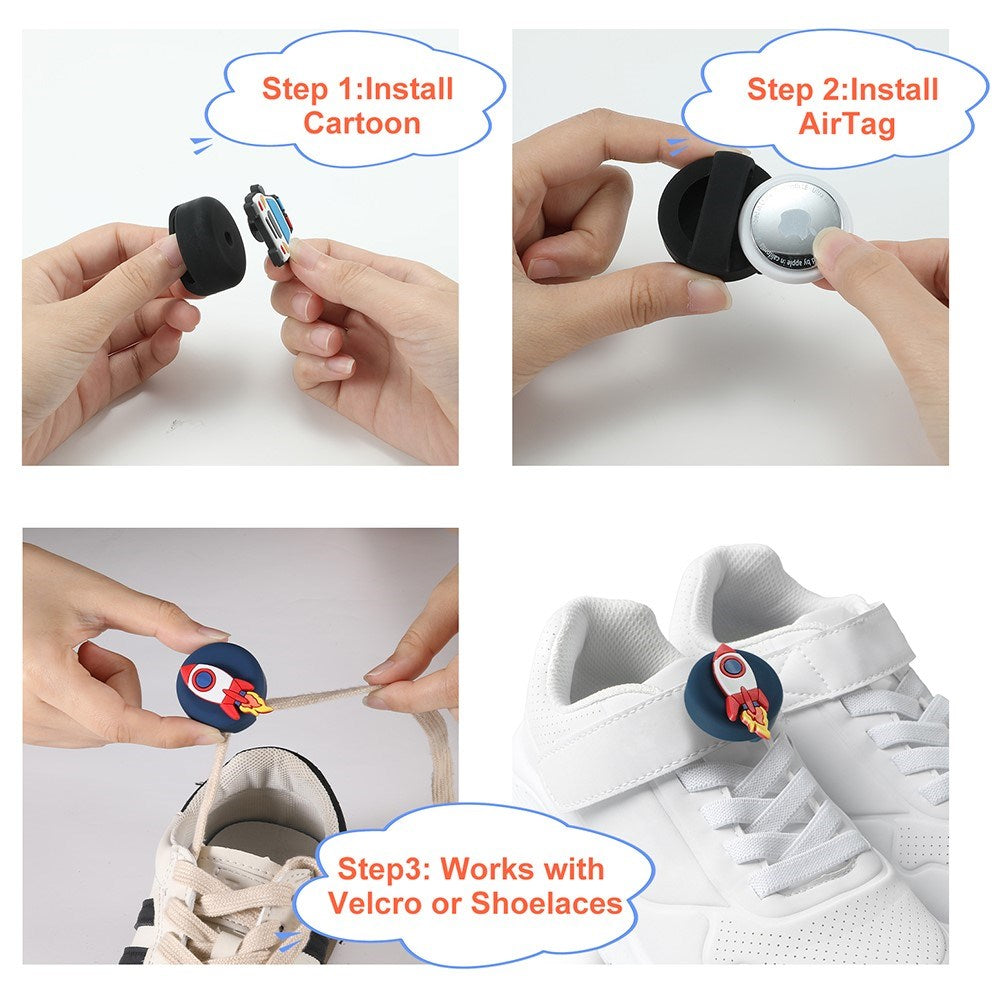 Step 1:Install Cartoon

Step 2:Install AirTag

Step3: Works with Velcro or Shoelaces