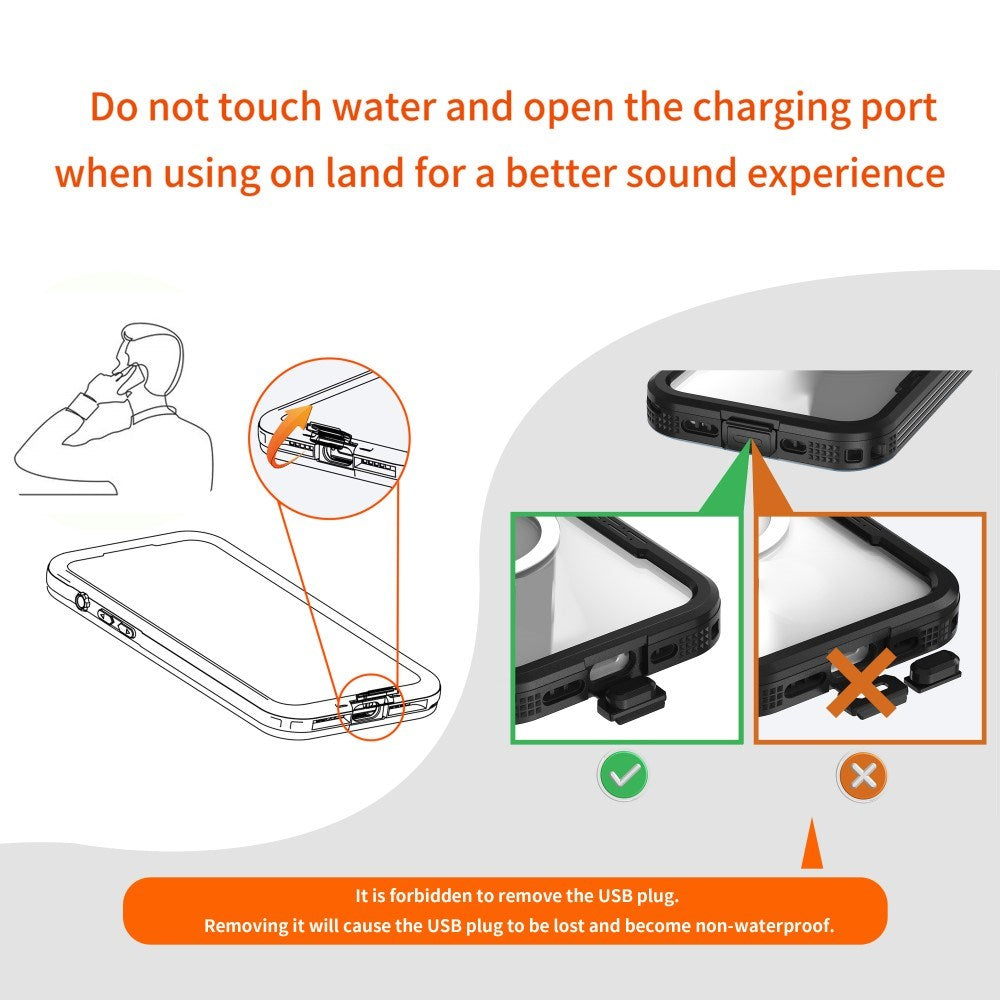 Do not touch water and open the charging port when using on land for a better sound experience

It is forbidden to remove the USB plug.
Removing it will cause the USB plug to be lost and become non-waterproof.