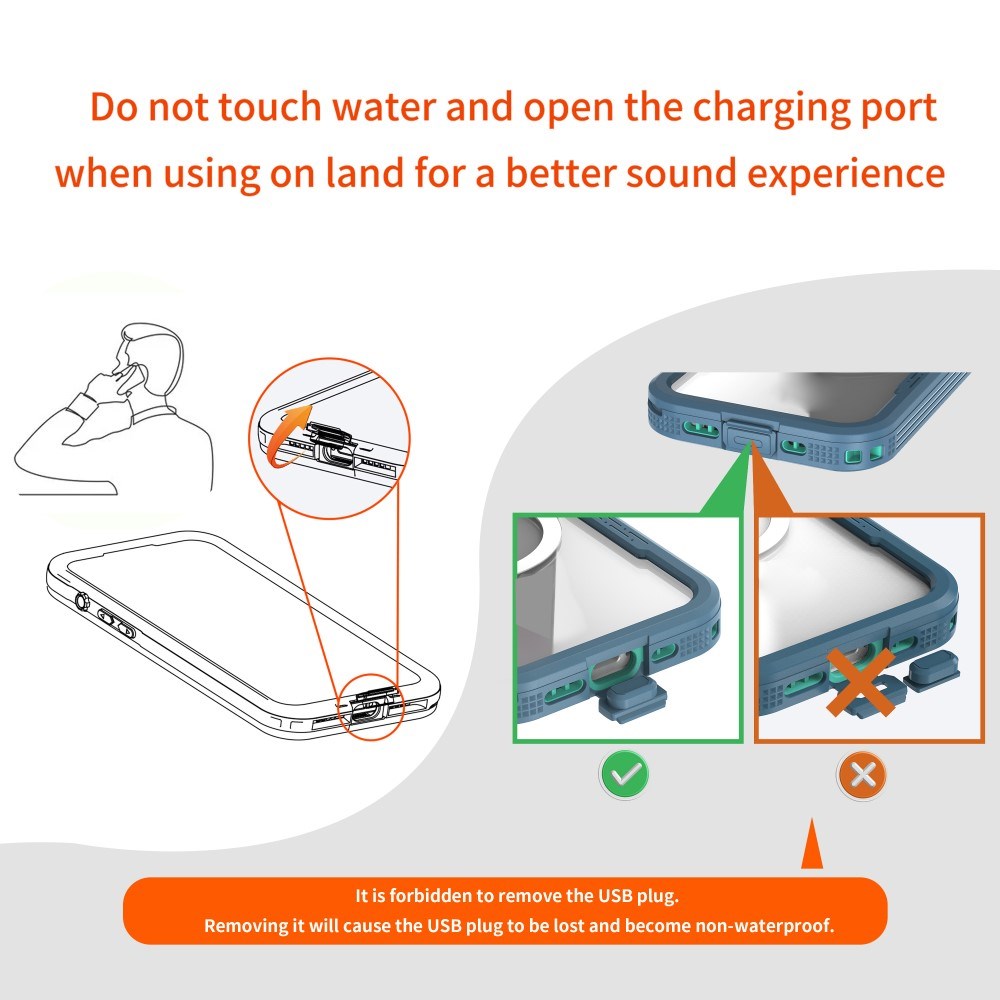 Do not touch water and open the charging port when using on land for a better sound experience

It is forbidden to remove the USB plug.
Removing it will cause the USB plug to be lost and become non-waterproof.