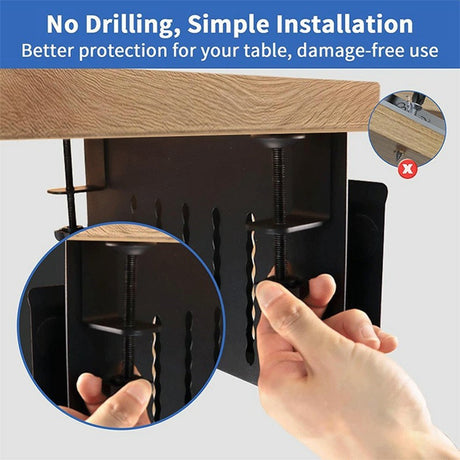 No Drilling, Simple Installation
Better protection for your table, damage-free use