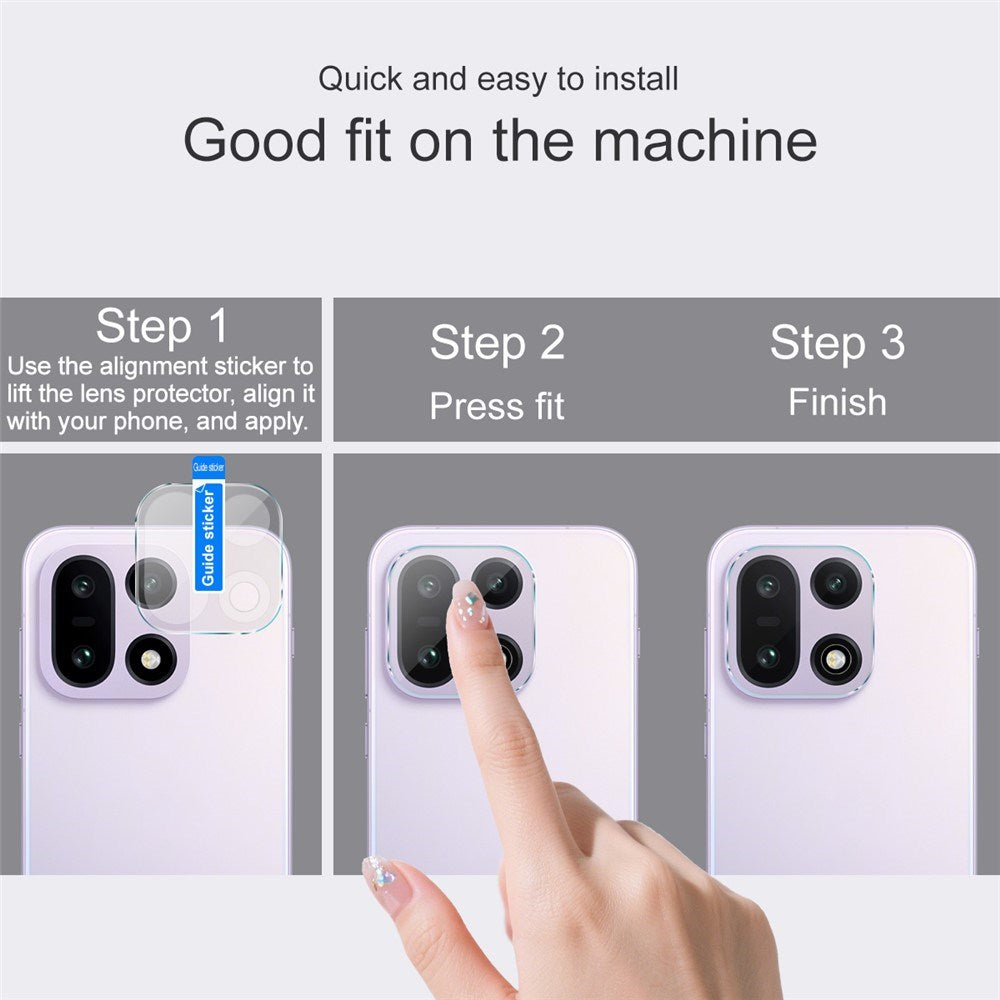 Quick and easy to install

Good fit on the machine

Step 1

Use the alignment sticker to lift the lens protector, align it with your phone, and apply.

Step 2

Press fit

Step 3

Finish

Guide sticker

Guide sticker